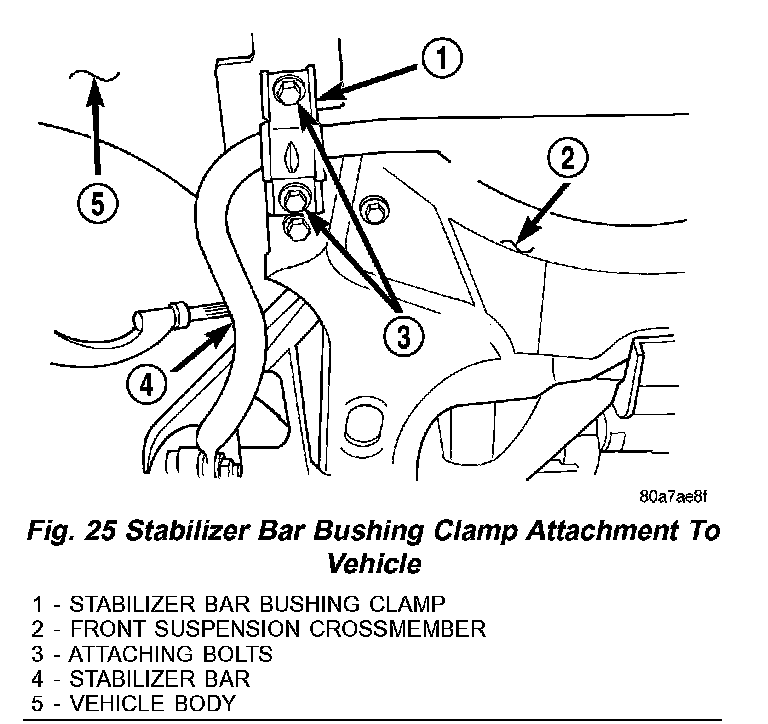 1

2

5

3

4

80a7ae8f

Fig. 25 Stabilizer Bar Bushing Clamp Attachment To Vehicle

1 - STABILIZER BAR BUSHING CLAMP
2 - FRONT SUSPENSION CROSSMEMBER
3 - ATTACHING BOLTS
4 - STABILIZER BAR
5 - VEHICLE BODY