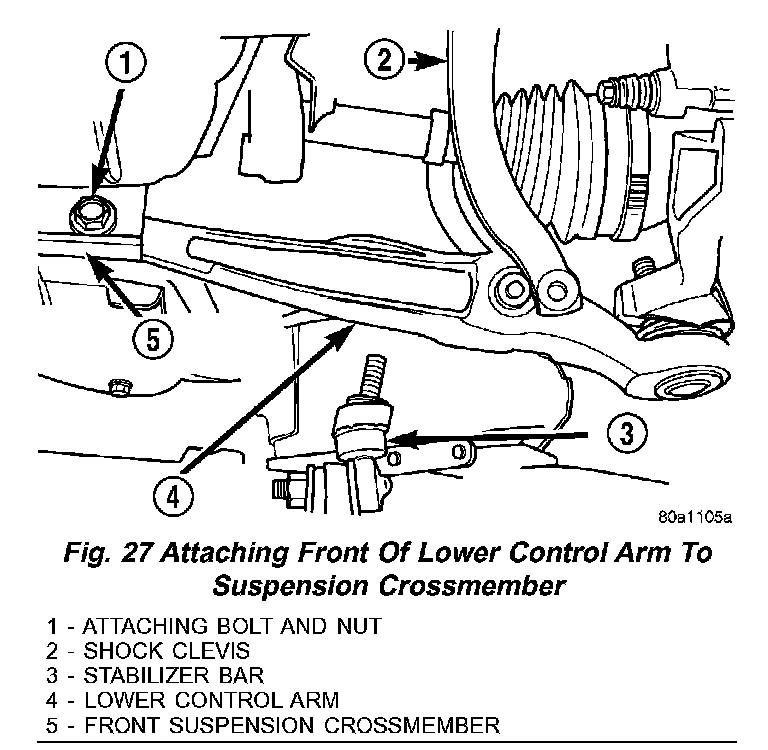 1
2
5
3
4
80a1105a

Fig. 27 Attaching Front Of Lower Control Arm To Suspension Crossmember

1 - ATTACHING BOLT AND NUT
2 - SHOCK CLEVIS
3 - STABILIZER BAR
4 - LOWER CONTROL ARM
5 - FRONT SUSPENSION CROSSMEMBER