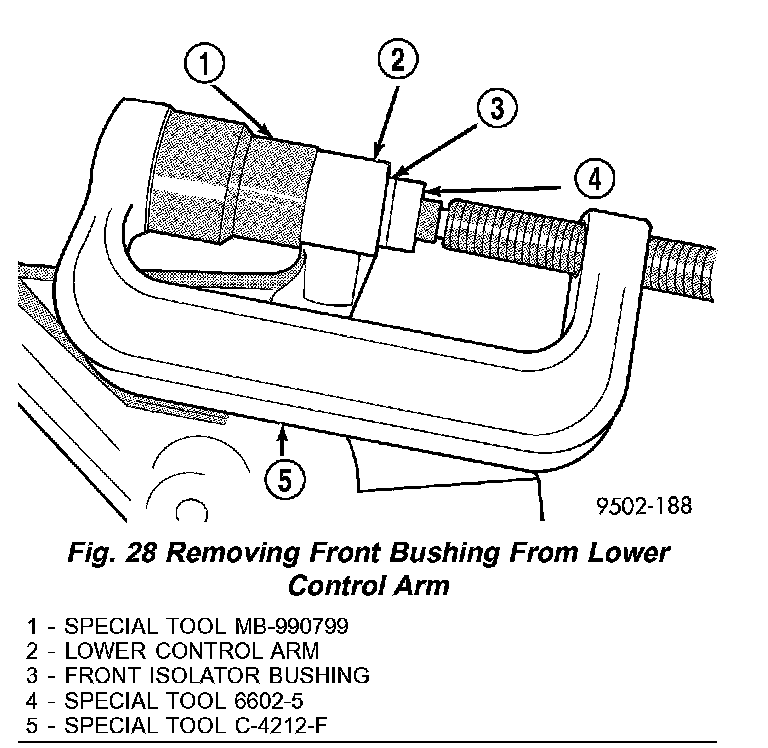 1
2
3
4
5
9502-188

Fig. 28 Removing Front Bushing From Lower Control Arm

1 - SPECIAL TOOL MB-990799
2 - LOWER CONTROL ARM
3 - FRONT ISOLATOR BUSHING
4 - SPECIAL TOOL 6602-5
5 - SPECIAL TOOL C-4212-F