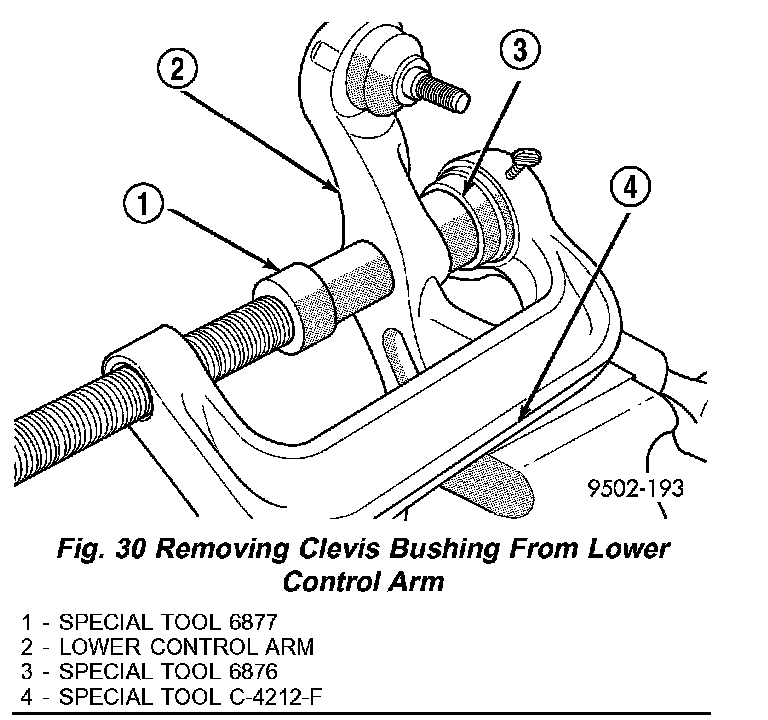 2
3
1
4
9502-193

Fig. 30 Removing Clevis Bushing From Lower Control Arm

1 - SPECIAL TOOL 6877
2 - LOWER CONTROL ARM
3 - SPECIAL TOOL 6876
4 - SPECIAL TOOL C-4212-F