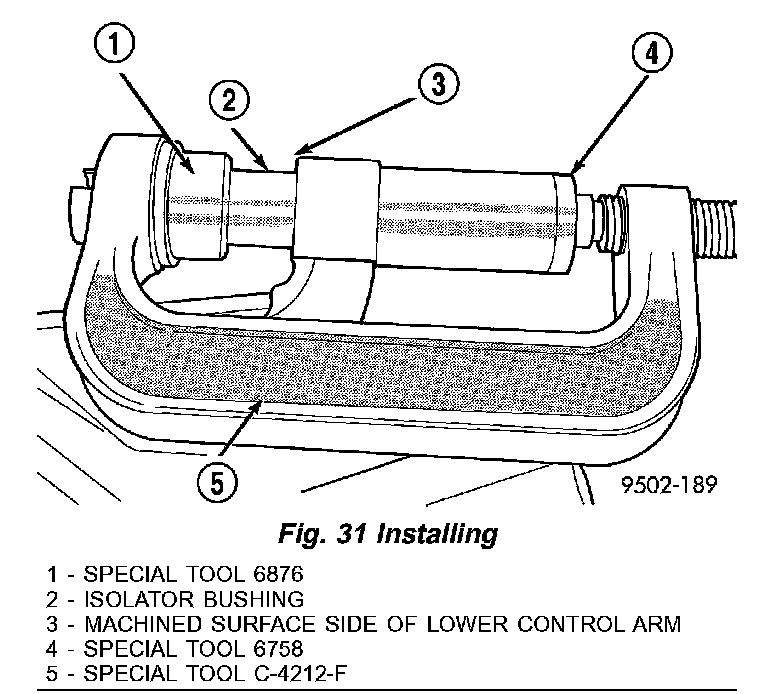 1
2
3
4
5
9502-189

Fig. 31 Installing

1 - SPECIAL TOOL 6876
2 - ISOLATOR BUSHING
3 - MACHINED SURFACE SIDE OF LOWER CONTROL ARM
4 - SPECIAL TOOL 6758
5 - SPECIAL TOOL C-4212-F