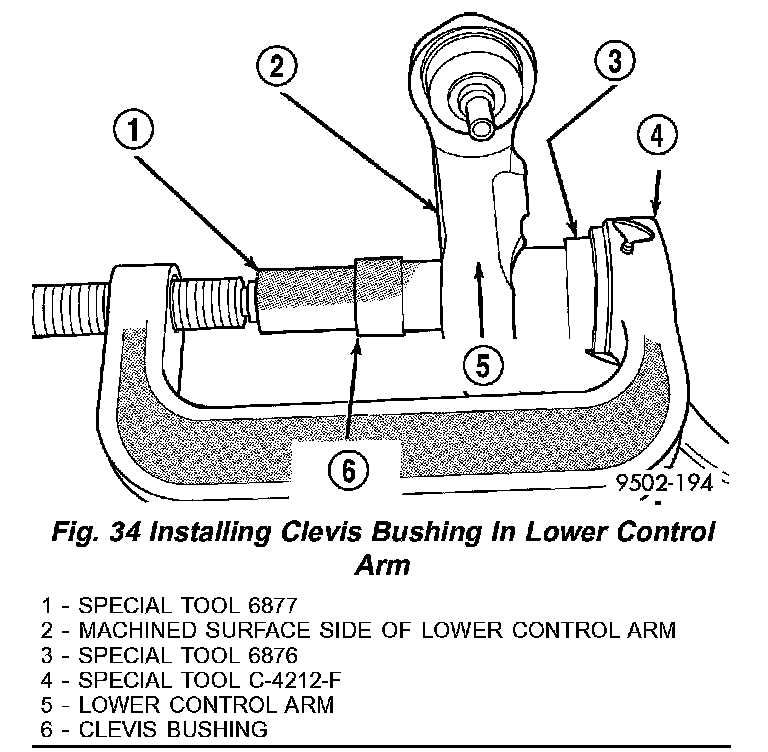 2
3
1
4
5
6
9502-194

Fig. 34 Installing Clevis Bushing In Lower Control Arm

1 - SPECIAL TOOL 6877
2 - MACHINED SURFACE SIDE OF LOWER CONTROL ARM
3 - SPECIAL TOOL 6876
4 - SPECIAL TOOL C-4212-F
5 - LOWER CONTROL ARM
6 - CLEVIS BUSHING