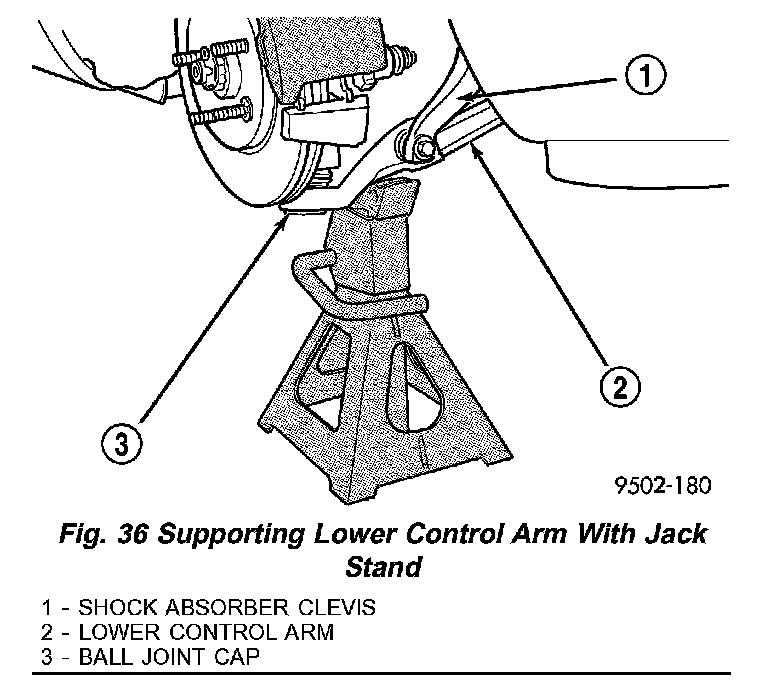 1

2

3

9502-180

Fig. 36 Supporting Lower Control Arm With Jack Stand

1 - SHOCK ABSORBER CLEVIS
2 - LOWER CONTROL ARM
3 - BALL JOINT CAP