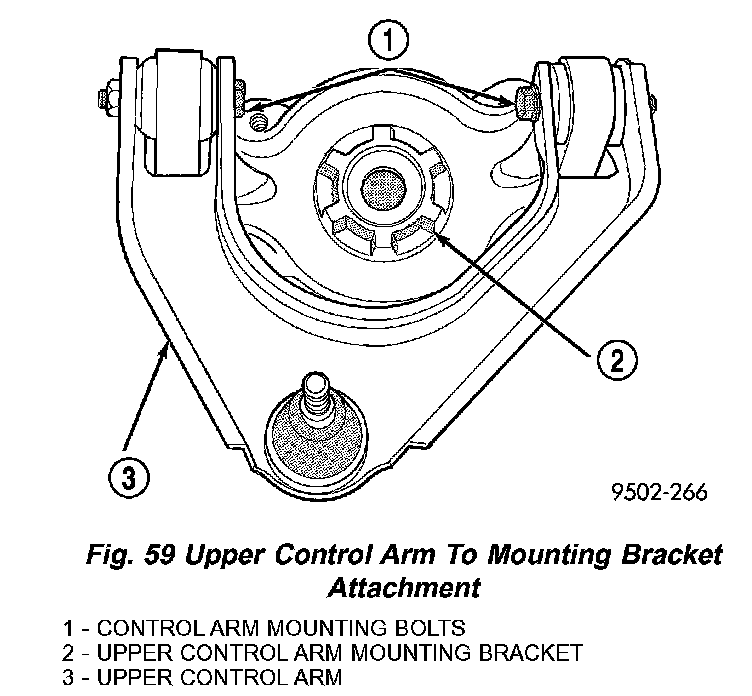 1

2

3

9502-266

Fig. 59 Upper Control Arm To Mounting Bracket Attachment

1 - CONTROL ARM MOUNTING BOLTS
2 - UPPER CONTROL ARM MOUNTING BRACKET
3 - UPPER CONTROL ARM