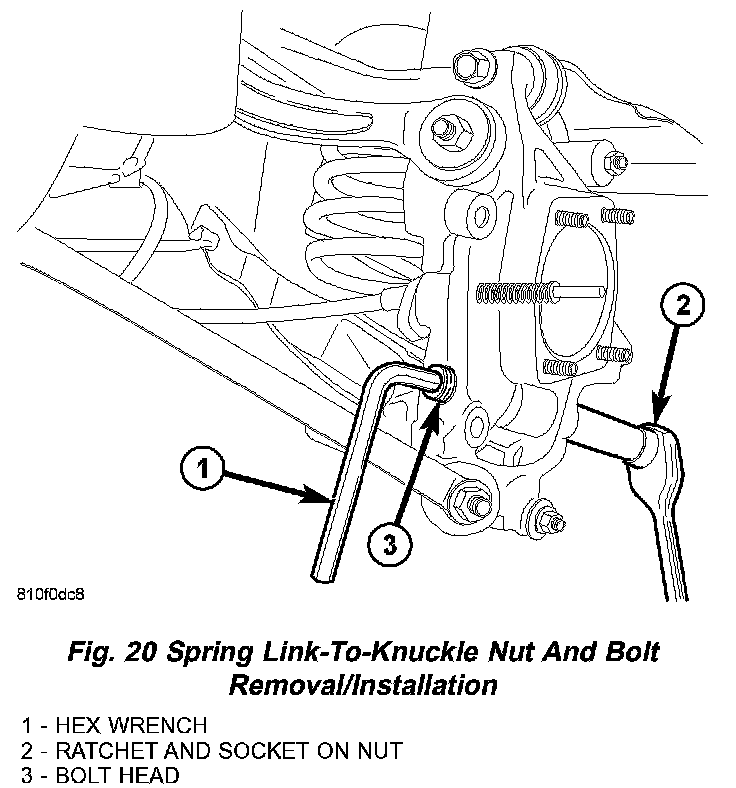 2

1

3

810f0dc8

Fig. 20 Spring Link-To-Knuckle Nut And Bolt Removal/Installation

1 - HEX WRENCH
2 - RATCHET AND SOCKET ON NUT
3 - BOLT HEAD