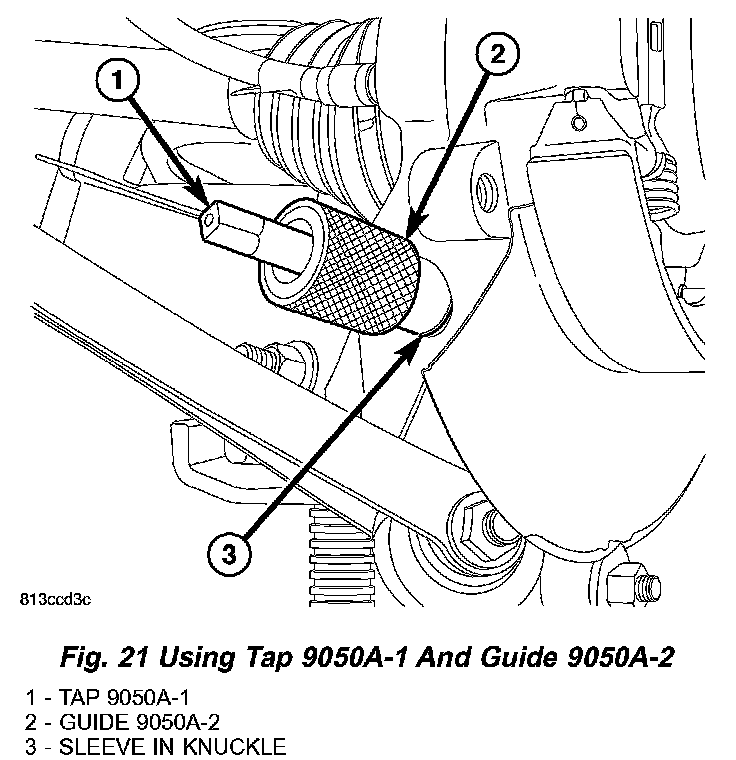 1
2
3
813ccd3c

Fig. 21 Using Tap 9050A-1 And Guide 9050A-2

1 - TAP 9050A-1
2 - GUIDE 9050A-2
3 - SLEEVE IN KNUCKLE