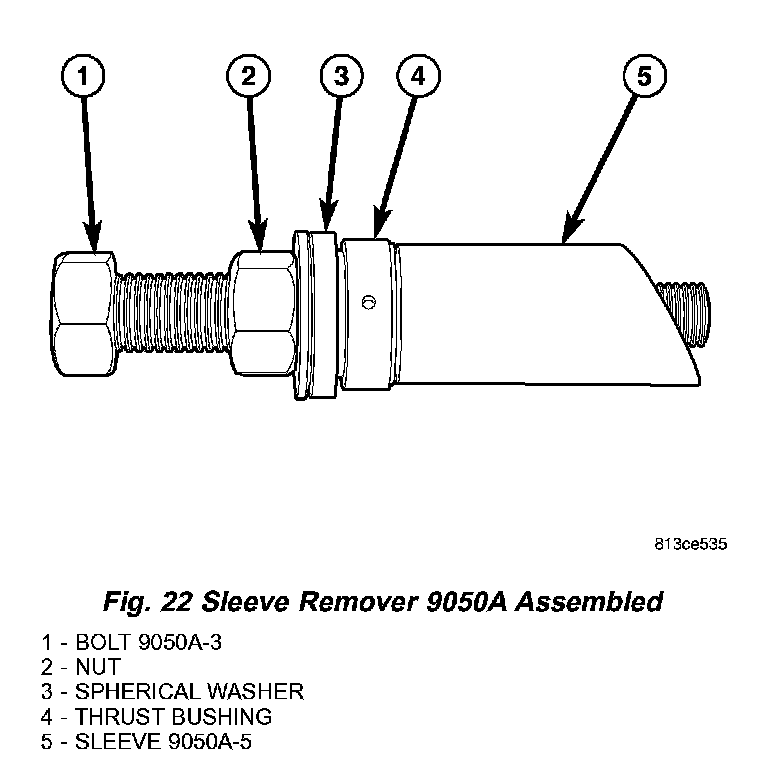 1
2
3
4
5

813ce535

Fig. 22 Sleeve Remover 9050A Assembled

1 - BOLT 9050A-3
2 - NUT
3 - SPHERICAL WASHER
4 - THRUST BUSHING
5 - SLEEVE 9050A-5