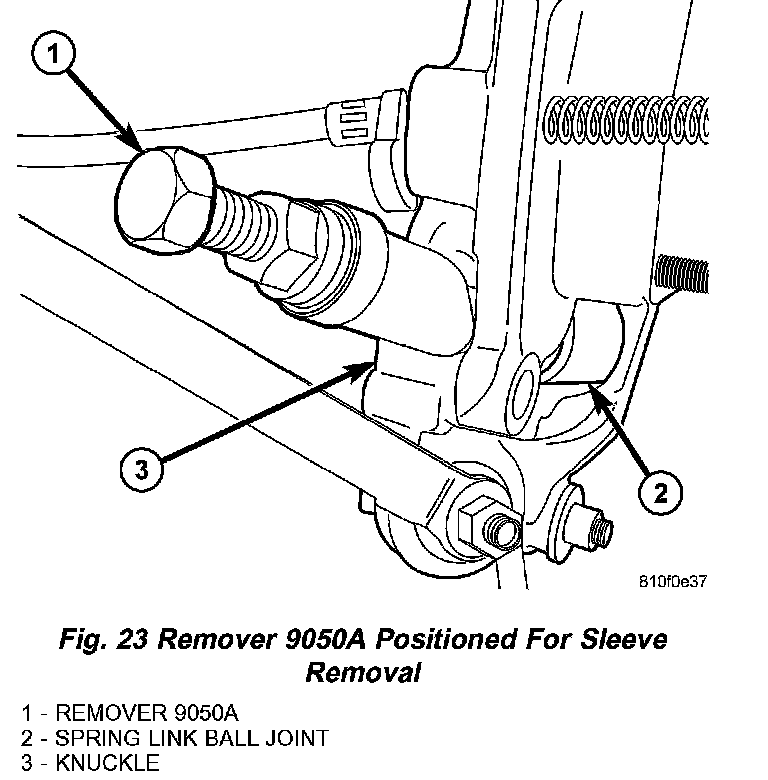 1

3

2

810f0e37

Fig. 23 Remover 9050A Positioned For Sleeve Removal

1 - REMOVER 9050A
2 - SPRING LINK BALL JOINT
3 - KNUCKLE