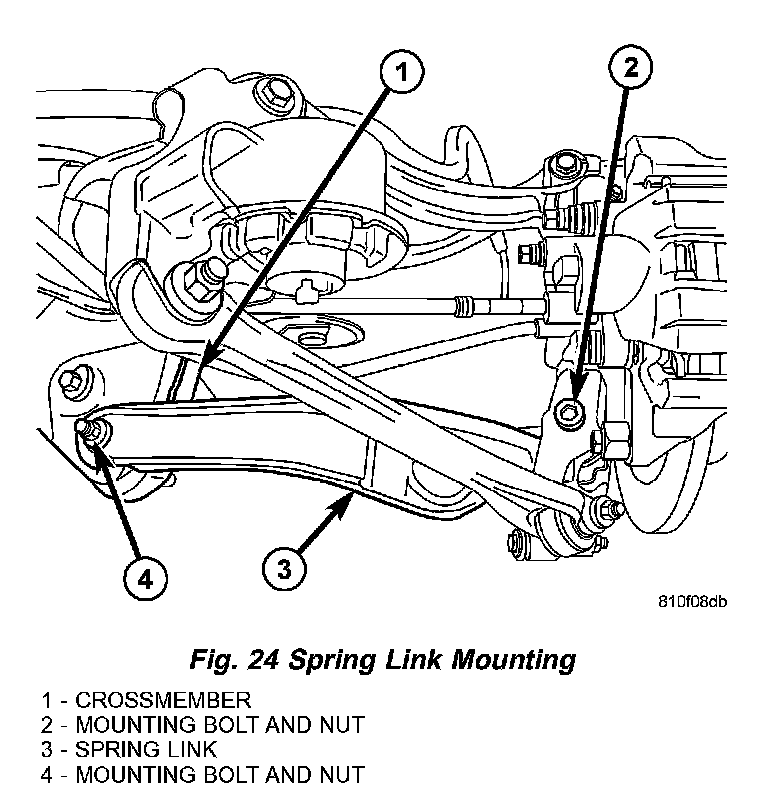 1

2

4

3

810f08db

Fig. 24 Spring Link Mounting

1 - CROSSMEMBER
2 - MOUNTING BOLT AND NUT
3 - SPRING LINK
4 - MOUNTING BOLT AND NUT