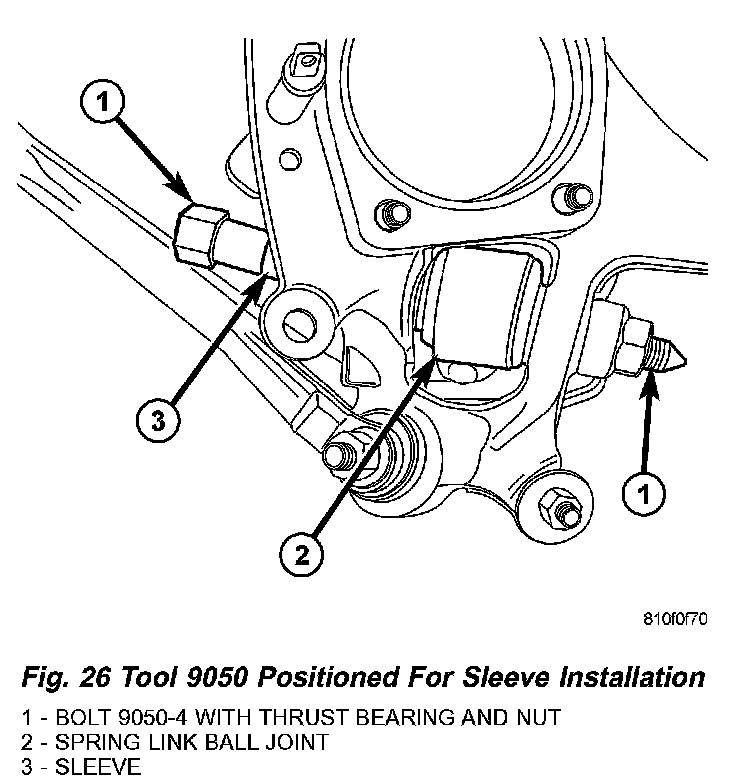 1

3

2

1

810f0f70

Fig. 26 Tool 9050 Positioned For Sleeve Installation

1 - BOLT 9050-4 WITH THRUST BEARING AND NUT
2 - SPRING LINK BALL JOINT
3 - SLEEVE