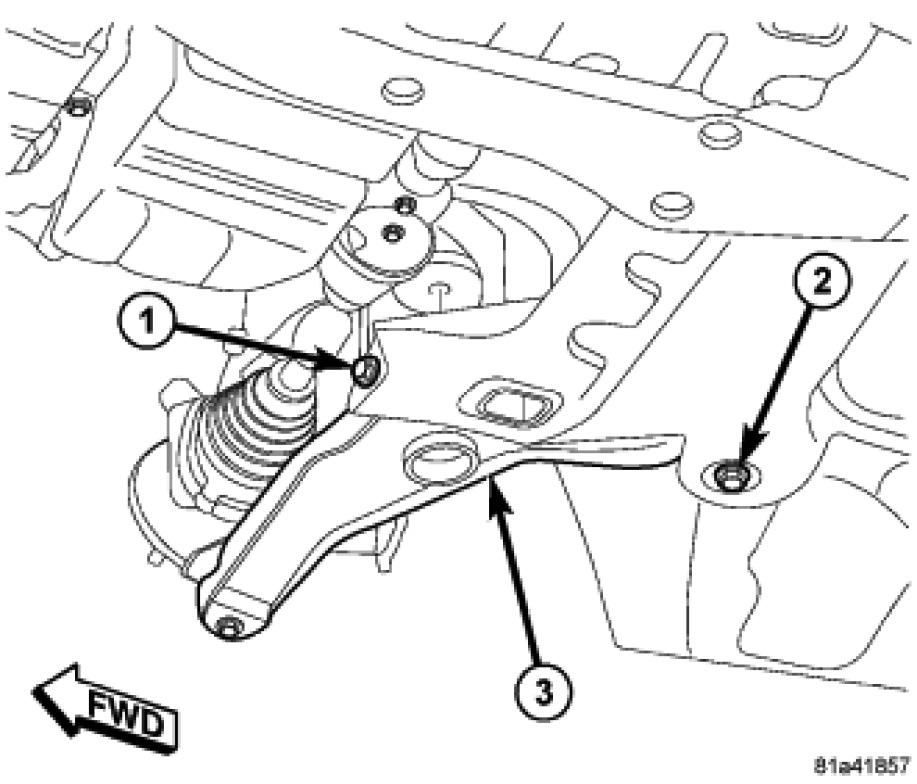 1
2
3
FWD
81a41857