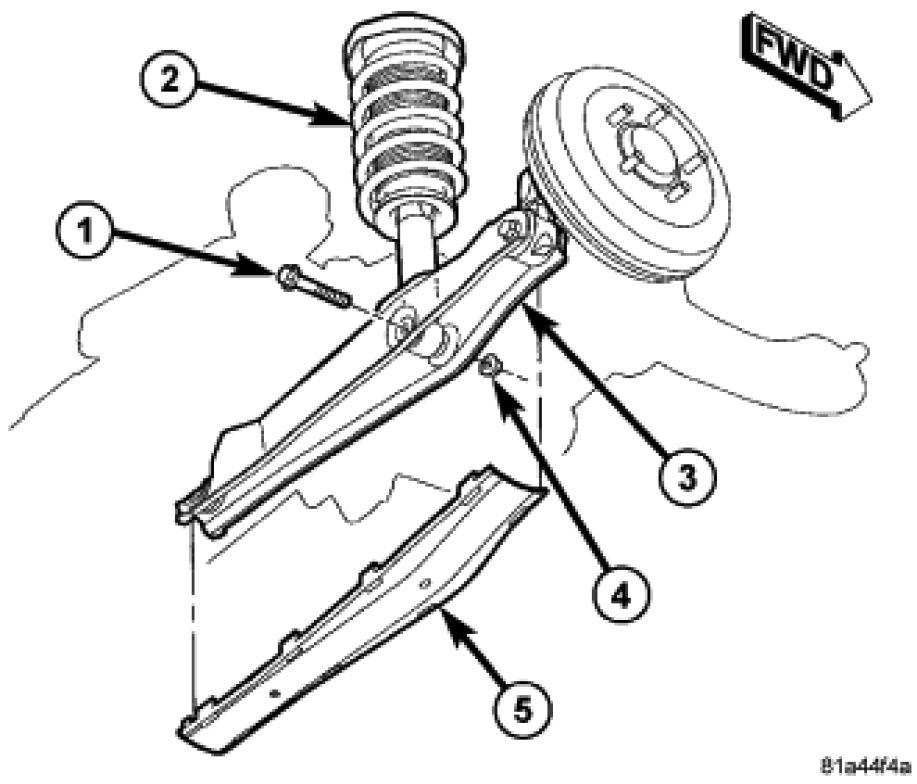 FWD

2

1

3

4

5

81a44f4a