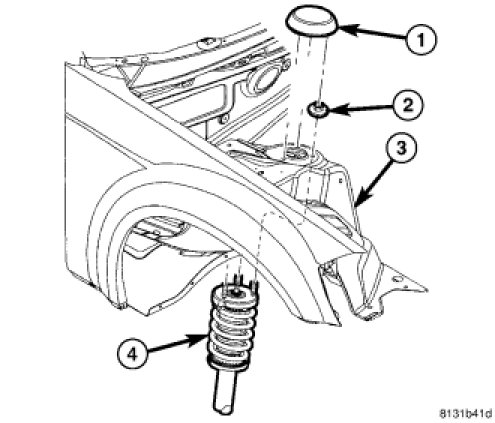 1
2
3
4
8131b41d