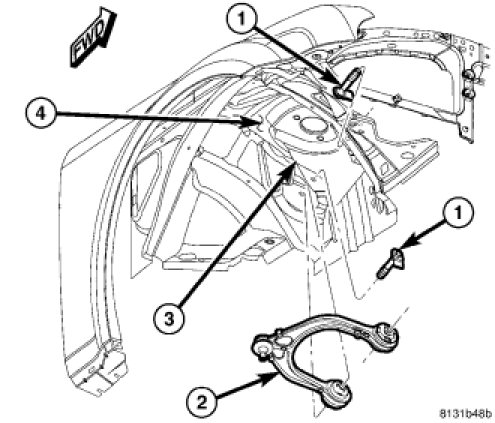 FWD

1

4

1

3

2

8131b48b