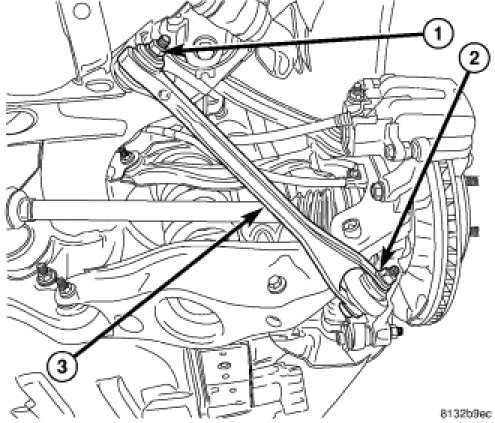 1
2
3
8132b9ec