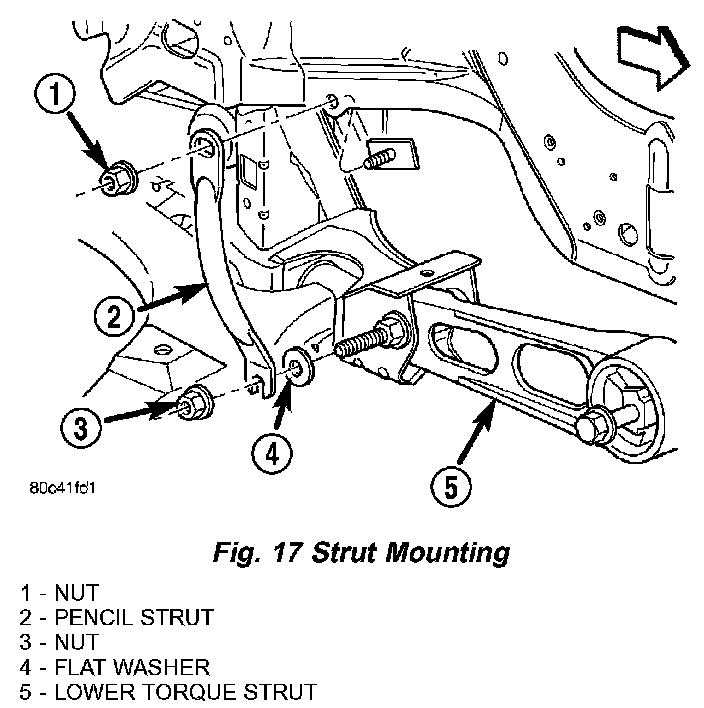 1
2
3
4
5
80c41fd1

Fig. 17 Strut Mounting

1 - NUT
2 - PENCIL STRUT
3 - NUT
4 - FLAT WASHER
5 - LOWER TORQUE STRUT