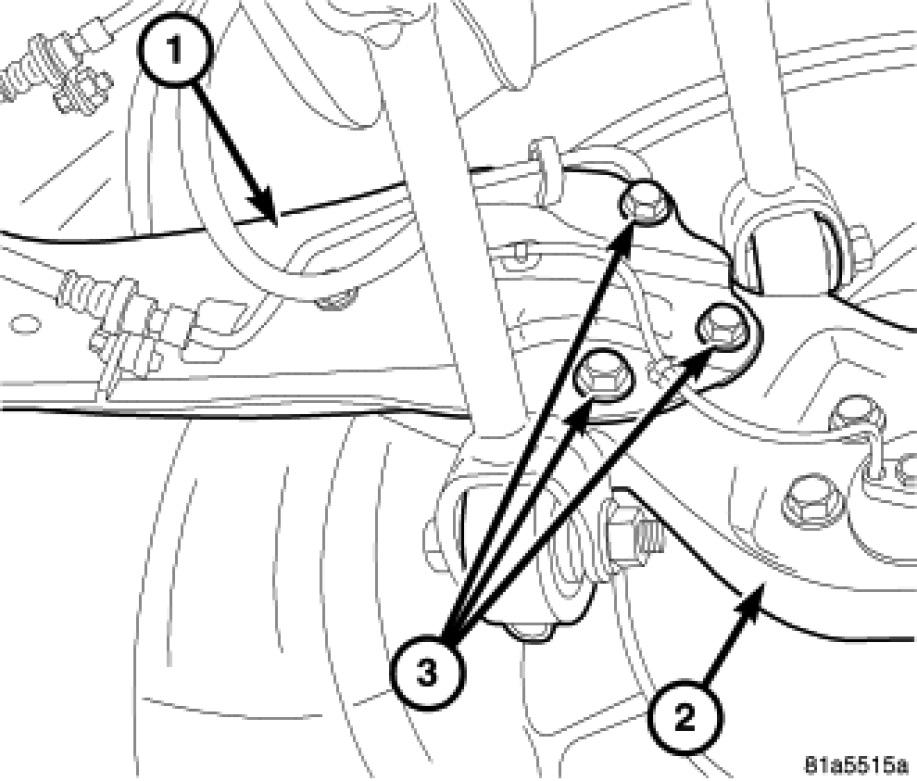 1
3
2
81a5515a