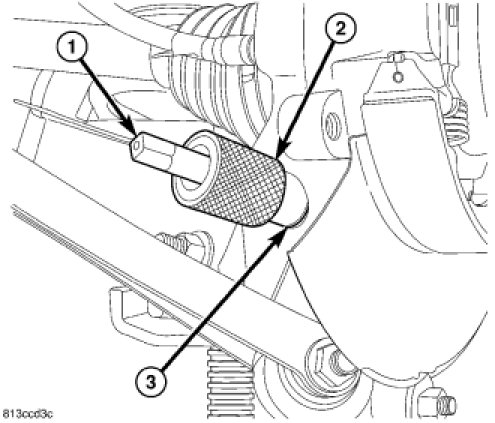 1
2
3
813ccd3c