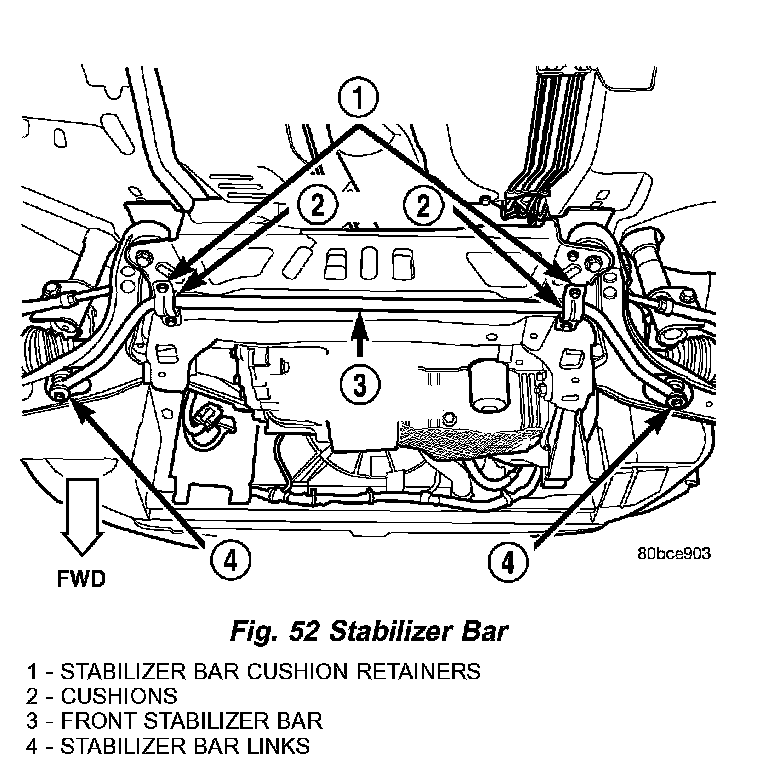 1

2

2

3

4

4

FWD

80bce903

Fig. 52 Stabilizer Bar

1 - STABILIZER BAR CUSHION RETAINERS
2 - CUSHIONS
3 - FRONT STABILIZER BAR
4 - STABILIZER BAR LINKS