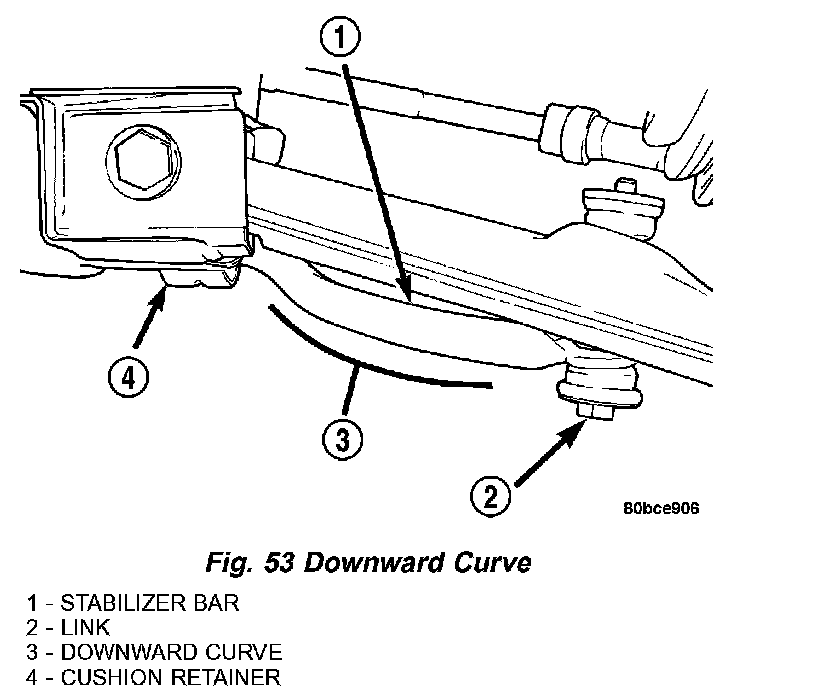 1

4

3

2

80bce906

Fig. 53 Downward Curve

1 - STABILIZER BAR
2 - LINK
3 - DOWNWARD CURVE
4 - CUSHION RETAINER