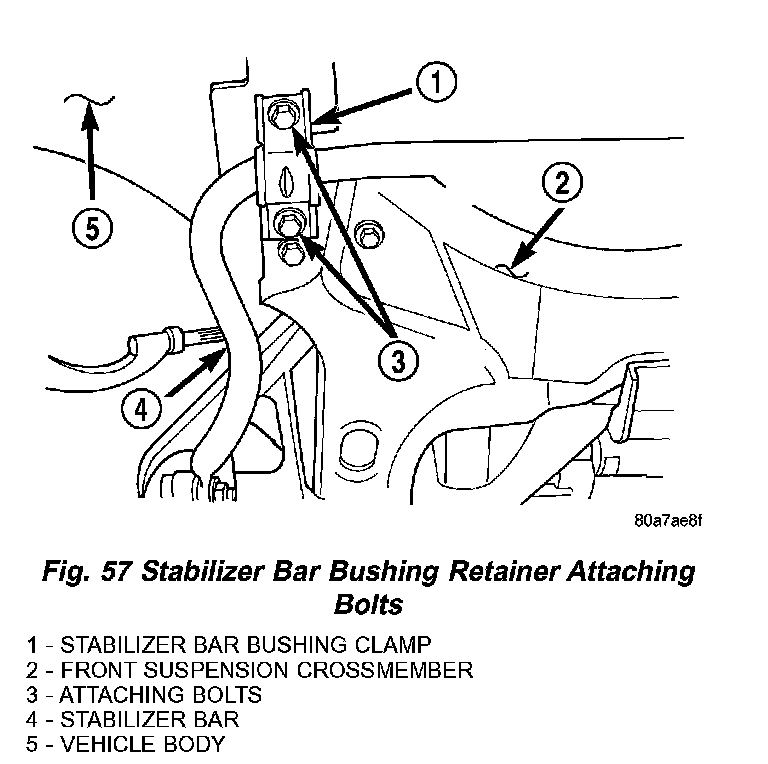 1
2
5
3
4
80a7ae8f

Fig. 57 Stabilizer Bar Bushing Retainer Attaching Bolts

1 - STABILIZER BAR BUSHING CLAMP
2 - FRONT SUSPENSION CROSSMEMBER
3 - ATTACHING BOLTS
4 - STABILIZER BAR
5 - VEHICLE BODY