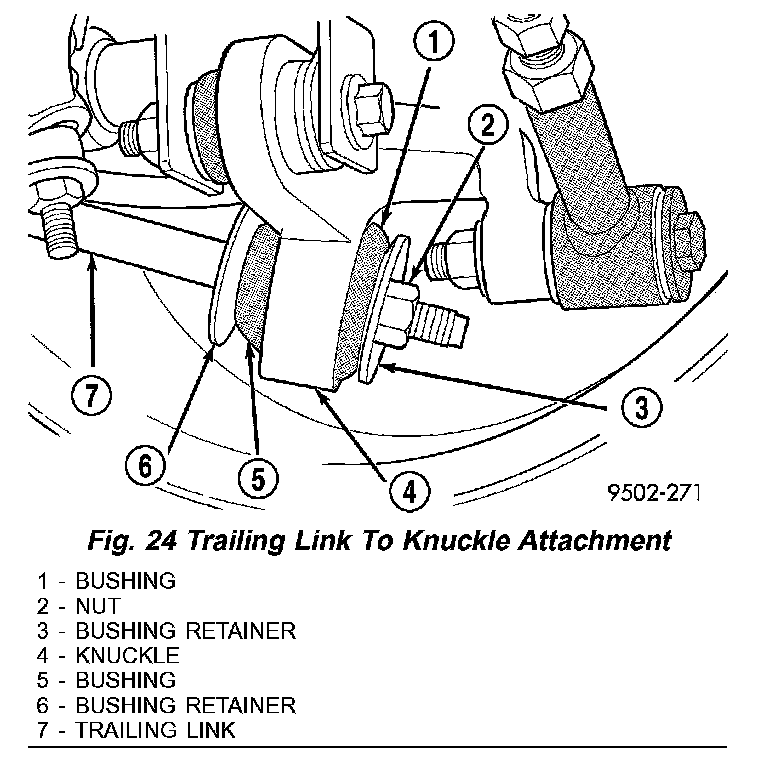 1
2
7
3
6
5
4
9502-271

Fig. 24 Trailing Link To Knuckle Attachment

1 - BUSHING
2 - NUT
3 - BUSHING RETAINER
4 - KNUCKLE
5 - BUSHING
6 - BUSHING RETAINER
7 - TRAILING LINK