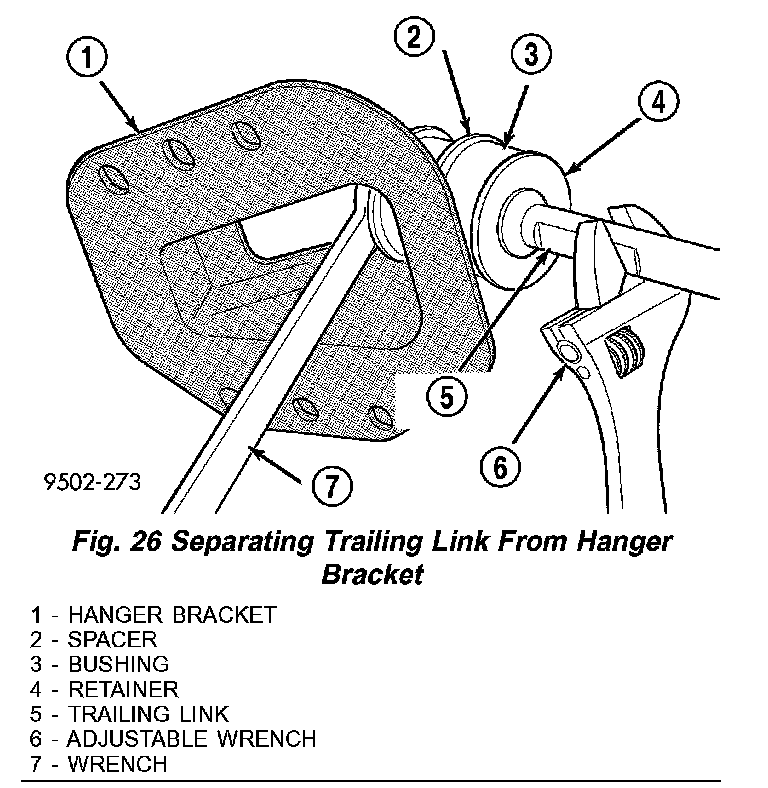 1
2
3
4
5
6
7
9502-273

Fig. 26 Separating Trailing Link From Hanger Bracket

1 - HANGER BRACKET
2 - SPACER
3 - BUSHING
4 - RETAINER
5 - TRAILING LINK
6 - ADJUSTABLE WRENCH
7 - WRENCH