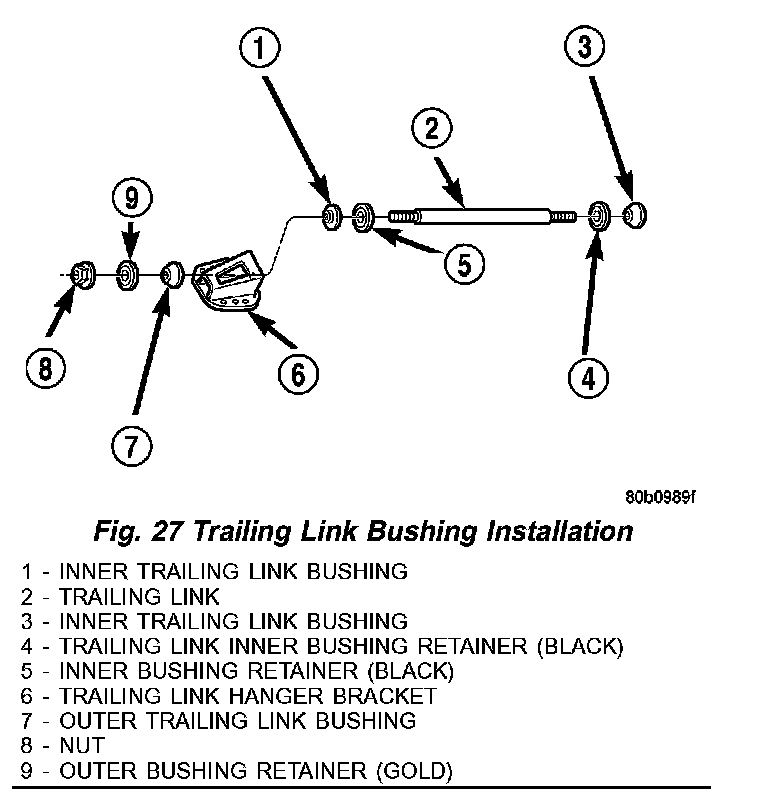 1
3
2
9
5
8
6
4
7
80b0989f

Fig. 27 Trailing Link Bushing Installation

1 - INNER TRAILING LINK BUSHING
2 - TRAILING LINK
3 - INNER TRAILING LINK BUSHING
4 - TRAILING LINK INNER BUSHING RETAINER (BLACK)
5 - INNER BUSHING RETAINER (BLACK)
6 - TRAILING LINK HANGER BRACKET
7 - OUTER TRAILING LINK BUSHING
8 - NUT
9 - OUTER BUSHING RETAINER (GOLD)