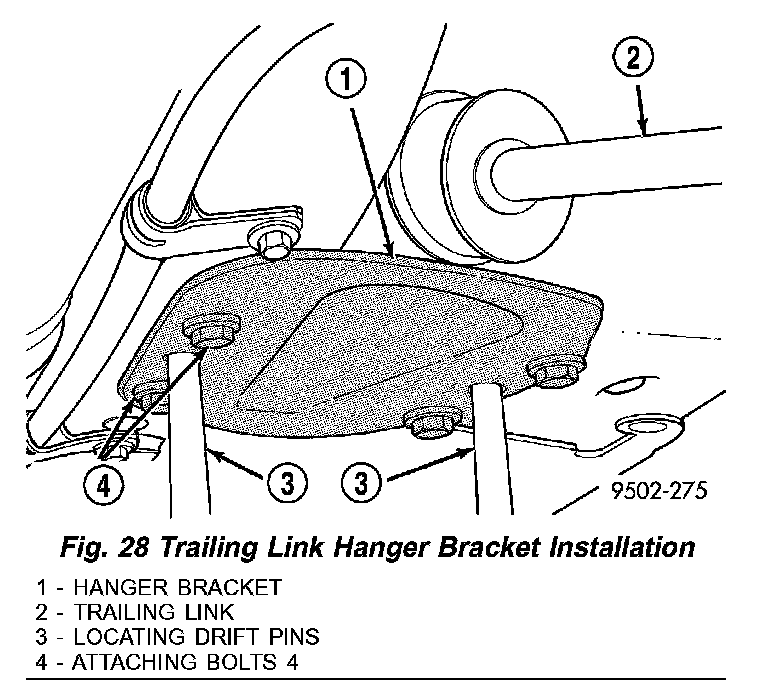 1

2

4

3

3

9502-275

Fig. 28 Trailing Link Hanger Bracket Installation

1 - HANGER BRACKET
2 - TRAILING LINK
3 - LOCATING DRIFT PINS
4 - ATTACHING BOLTS 4