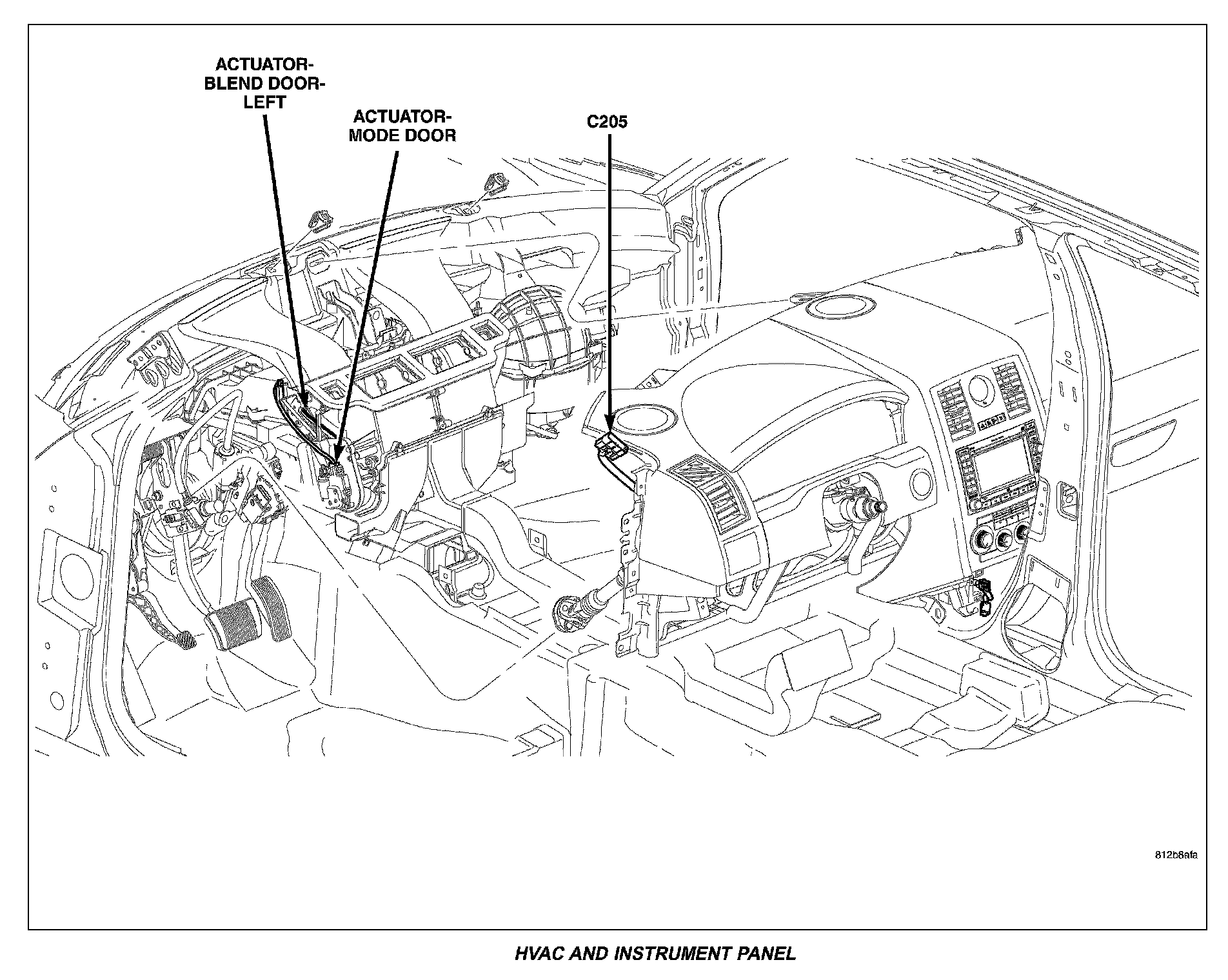 ACTUATOR-BLEND DOOR-LEFT

ACTUATOR-MODE DOOR

C205

812b8afa

HVAC AND INSTRUMENT PANEL