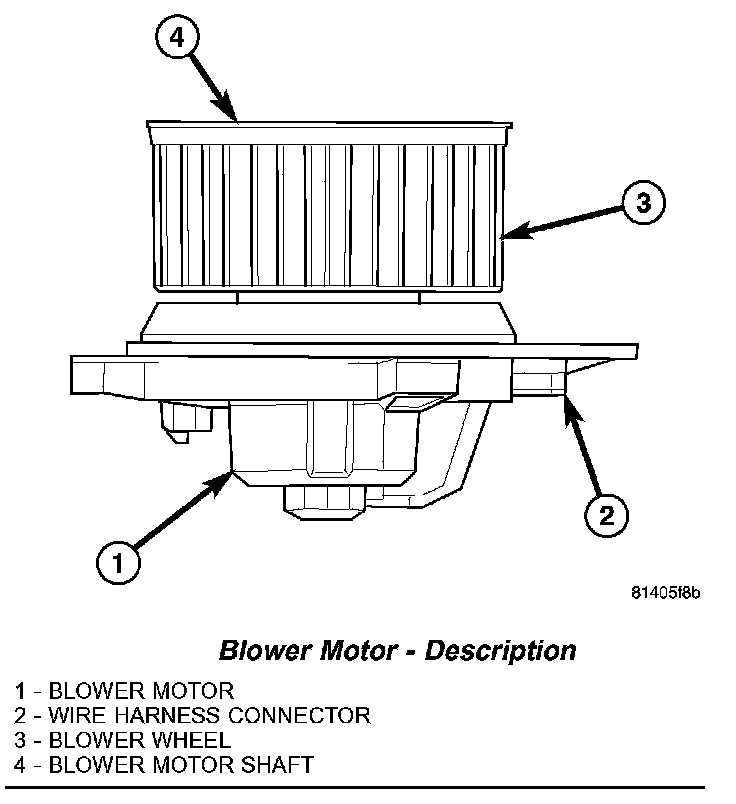 4

3

2

1

81405f8b

Blower Motor - Description

1 - BLOWER MOTOR
2 - WIRE HARNESS CONNECTOR
3 - BLOWER WHEEL
4 - BLOWER MOTOR SHAFT