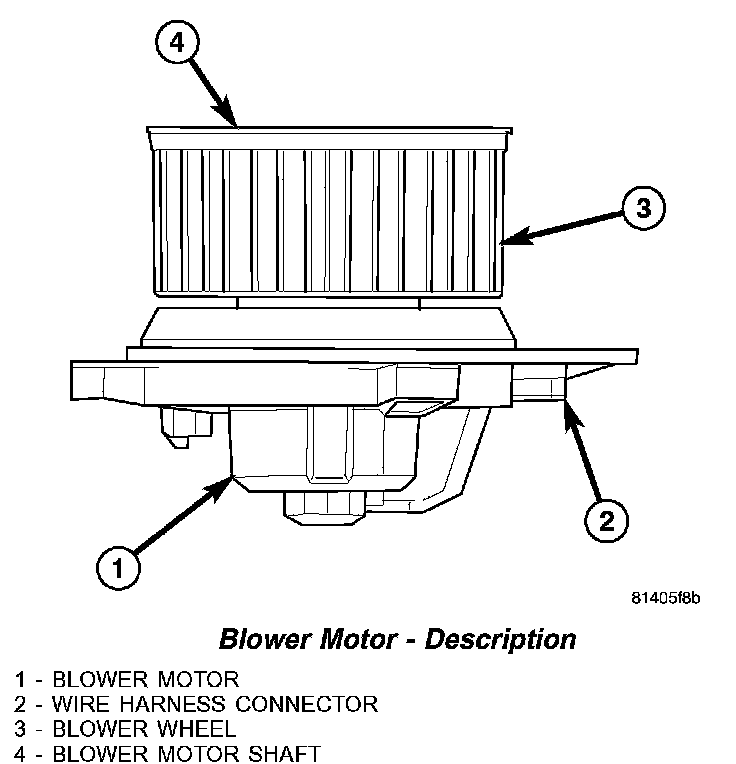 4

3

2

1

81405f8b

Blower Motor - Description

1 - BLOWER MOTOR
2 - WIRE HARNESS CONNECTOR
3 - BLOWER WHEEL
4 - BLOWER MOTOR SHAFT