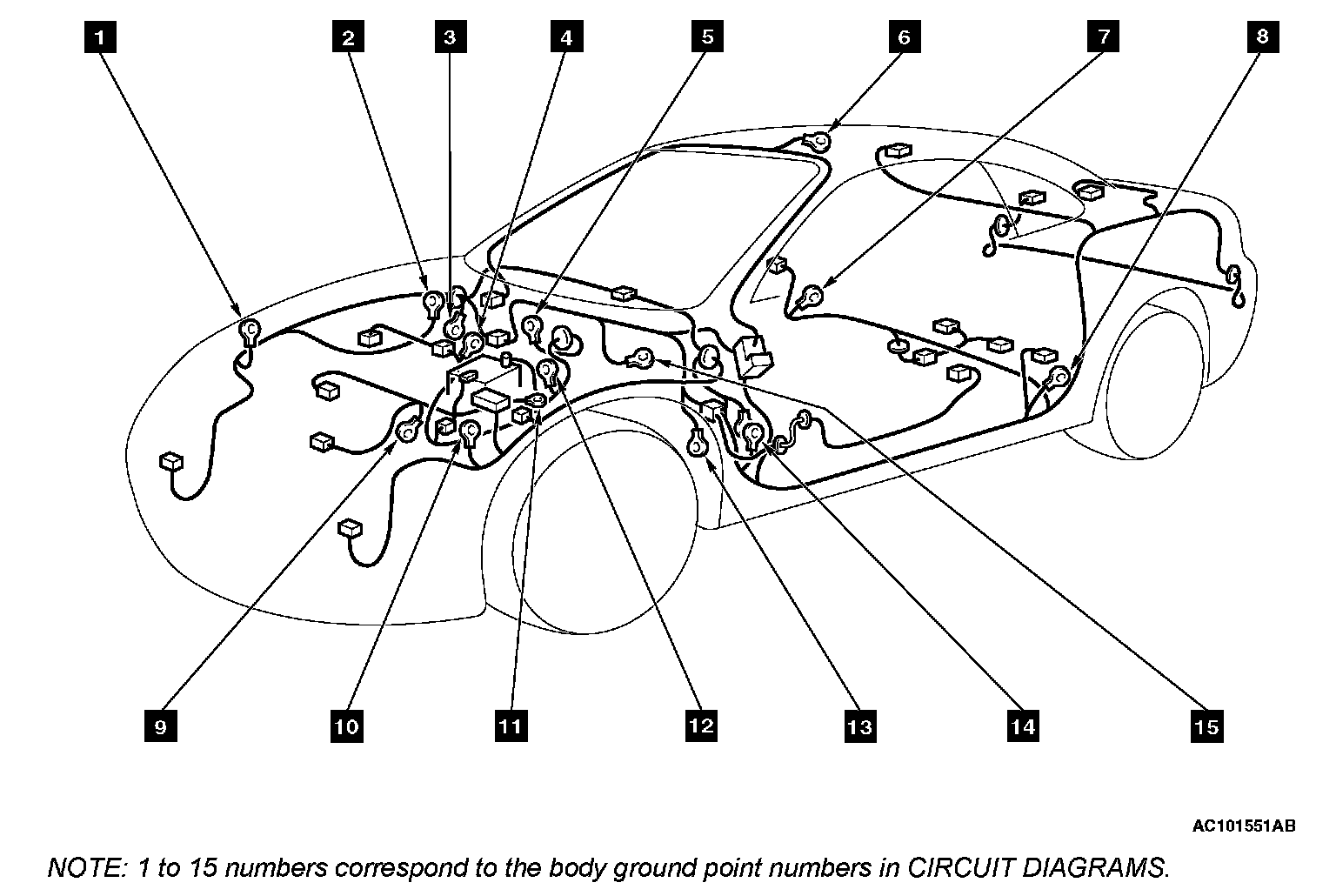 1
2
3
4
5
6
7
8
9
10
11
12
13
14
15

AC101551AB

NOTE: 1 to 15 numbers correspond to the body ground point numbers in CIRCUIT DIAGRAMS.