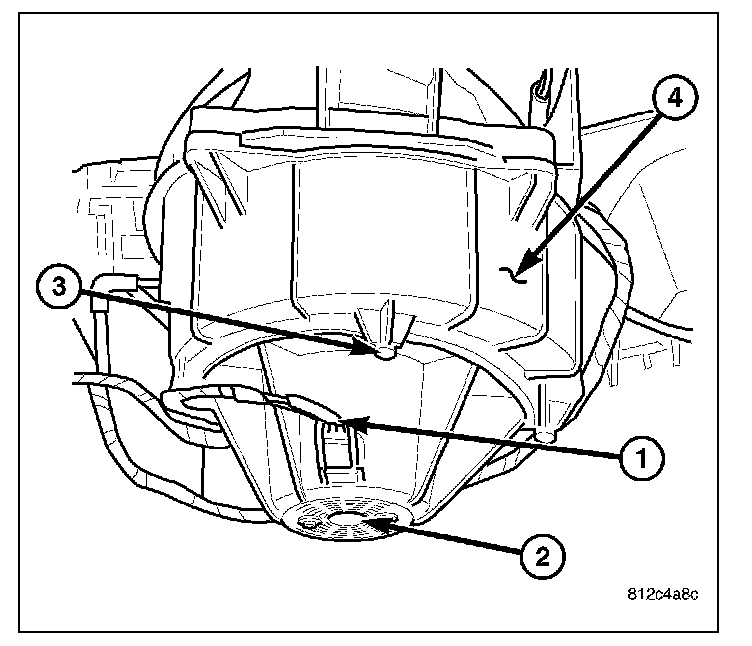 4
3
1
2
812c4a8c