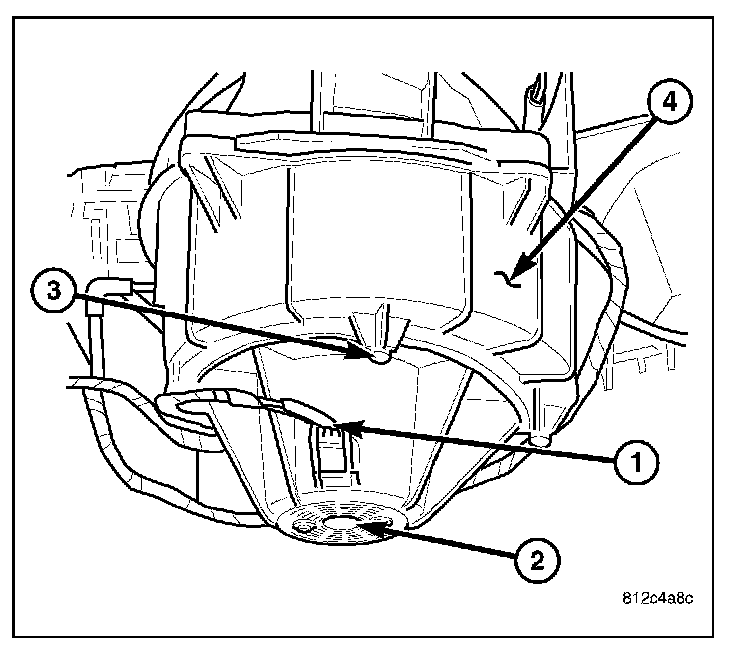 4
3
1
2
812c4a8c