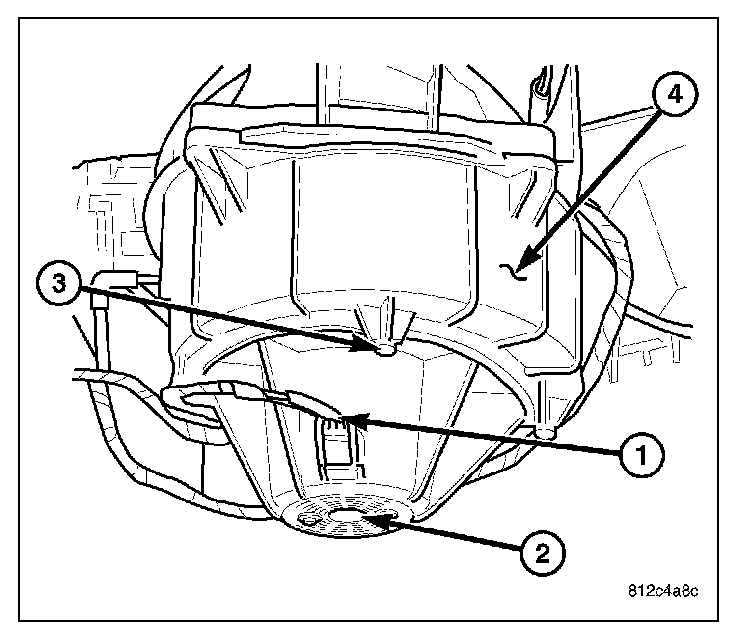 4
3
1
2
812c4a8c