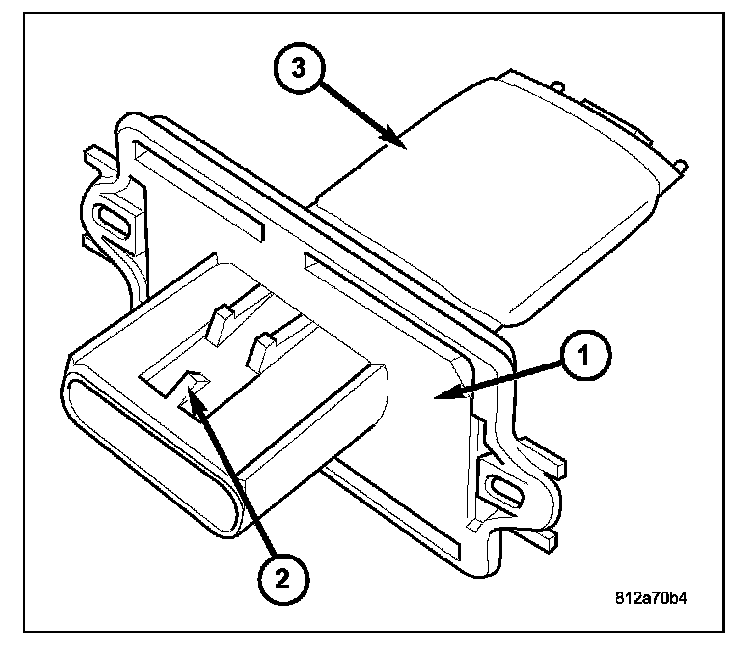 3

1

2

812a70b4