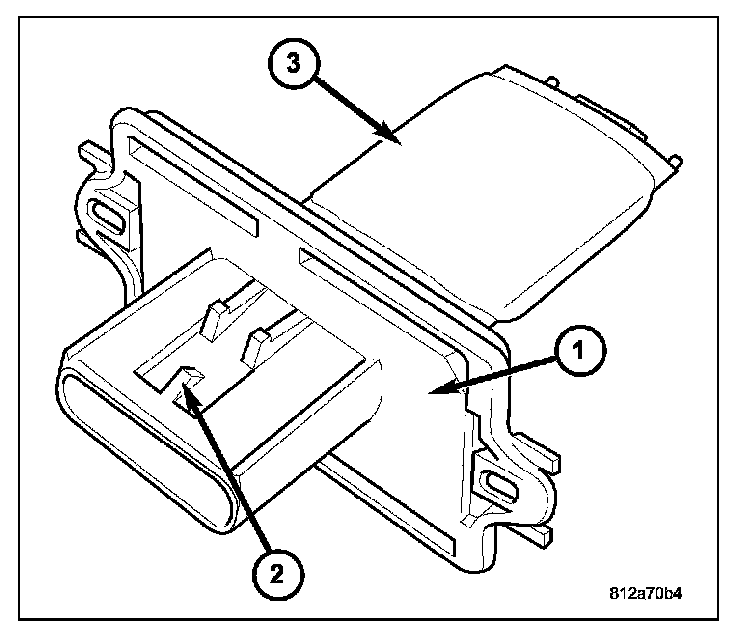 3

1

2

812a70b4