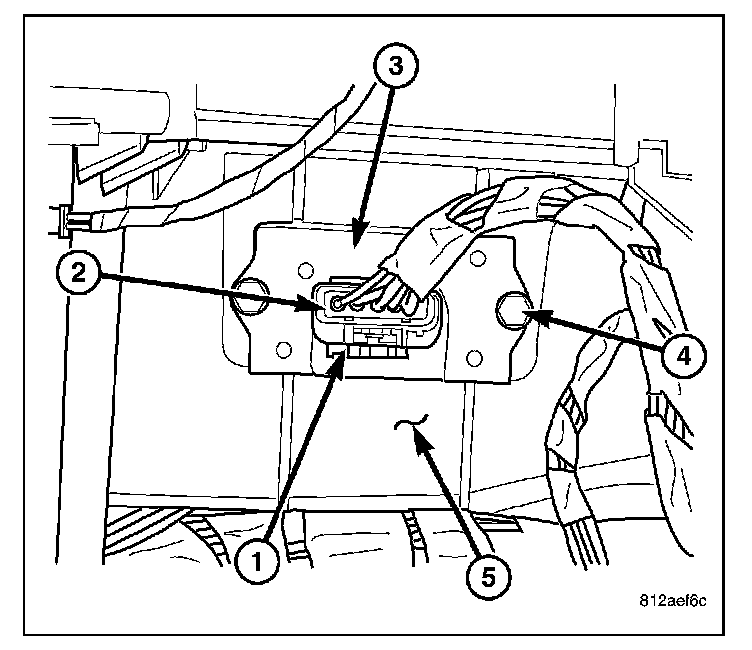 3
2
4
1
5
812aef6c