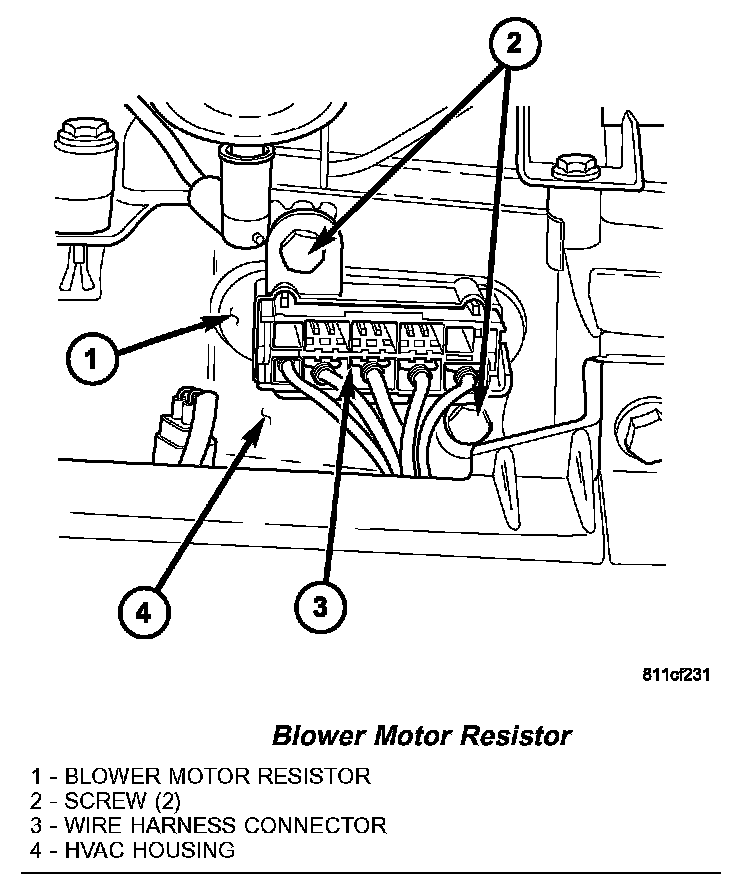 2

1

4

3

811cf231

Blower Motor Resistor

1 - BLOWER MOTOR RESISTOR
2 - SCREW (2)
3 - WIRE HARNESS CONNECTOR
4 - HVAC HOUSING