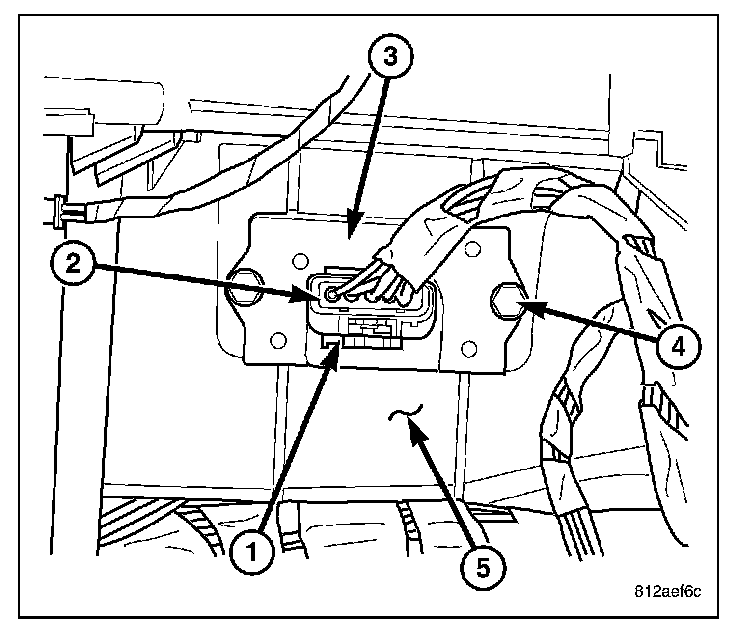 3
2
4
1
5
812aef6c