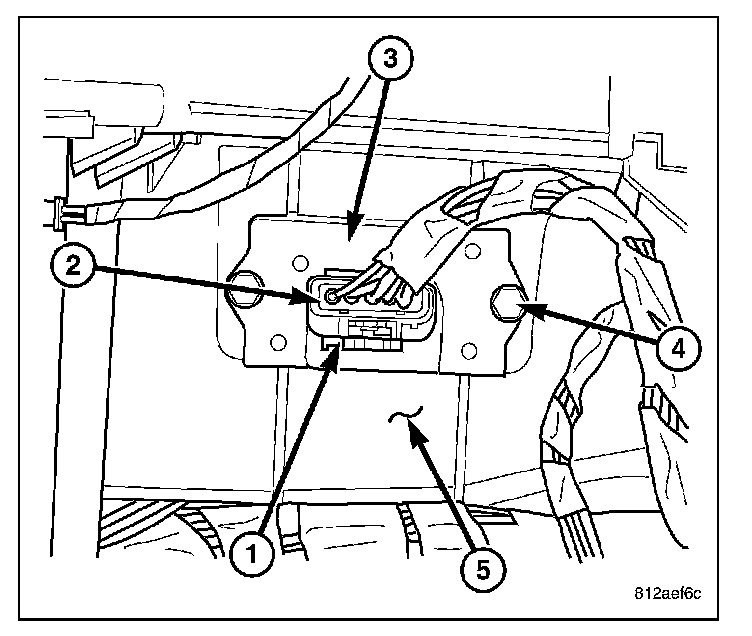 3
2
4
1
5
812aef6c