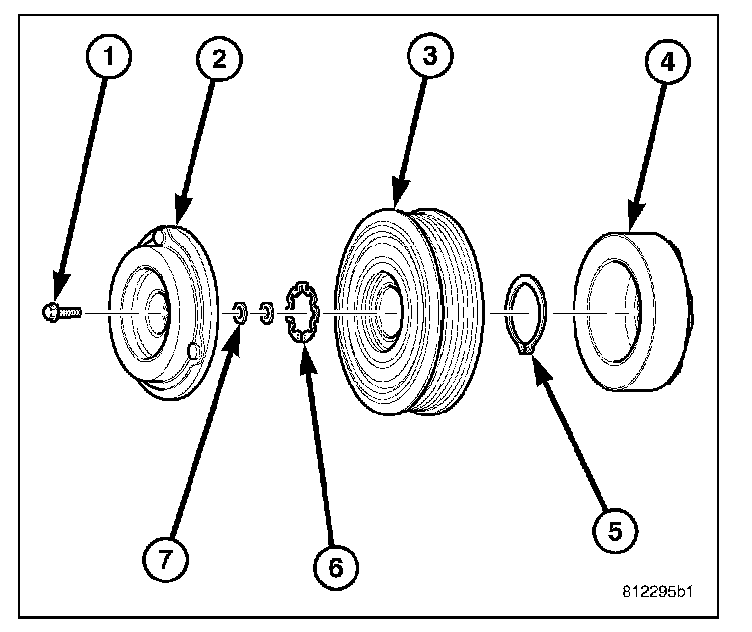 1
2
3
4
7
6
5
812295b1