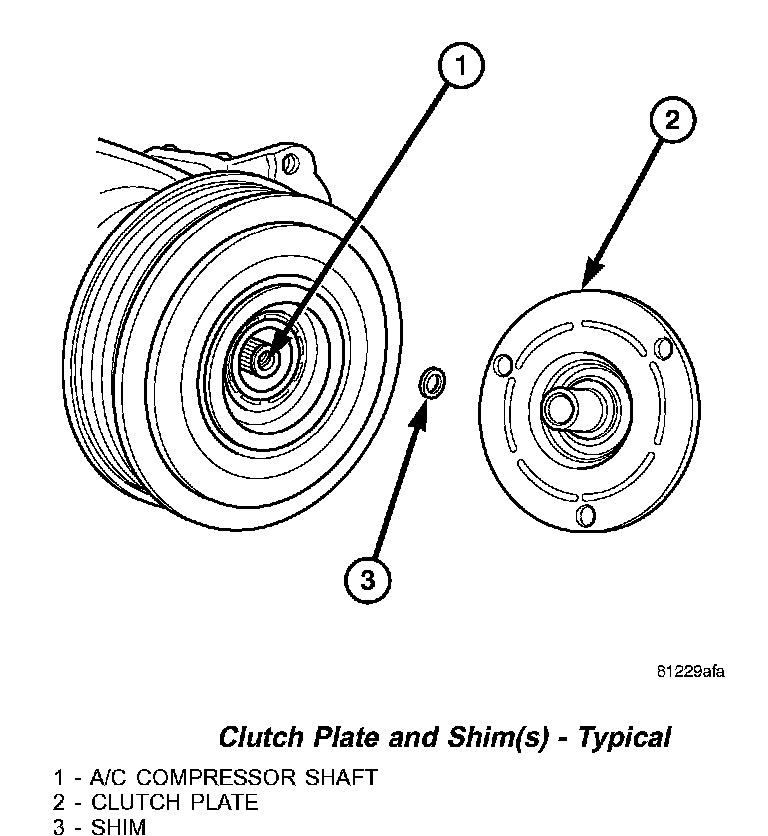 1

2

3

81229afa

Clutch Plate and Shim(s) - Typical

1 - A/C COMPRESSOR SHAFT
2 - CLUTCH PLATE
3 - SHIM