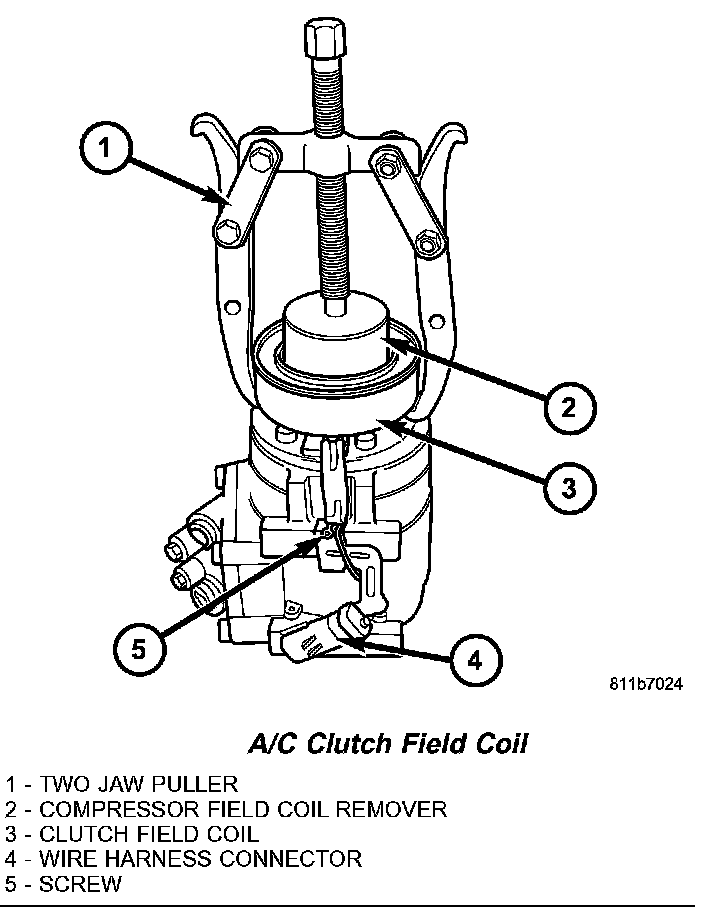 1

2

3

5

4

811b7024

A/C Clutch Field Coil

1 - TWO JAW PULLER
2 - COMPRESSOR FIELD COIL REMOVER
3 - CLUTCH FIELD COIL
4 - WIRE HARNESS CONNECTOR
5 - SCREW