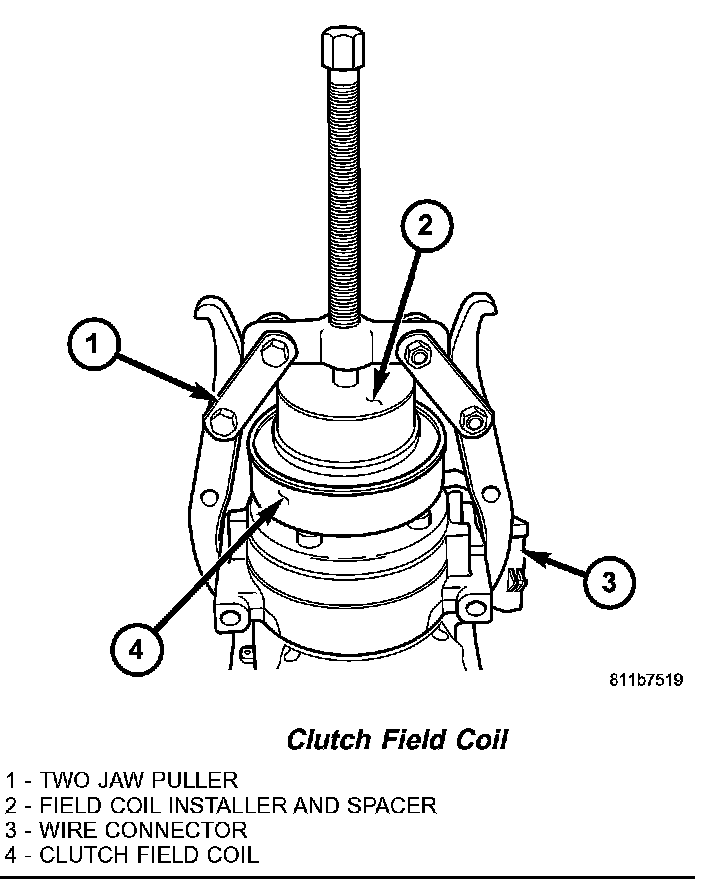 2

1

3

4

811b7519

Clutch Field Coil

1 - TWO JAW PULLER
2 - FIELD COIL INSTALLER AND SPACER
3 - WIRE CONNECTOR
4 - CLUTCH FIELD COIL