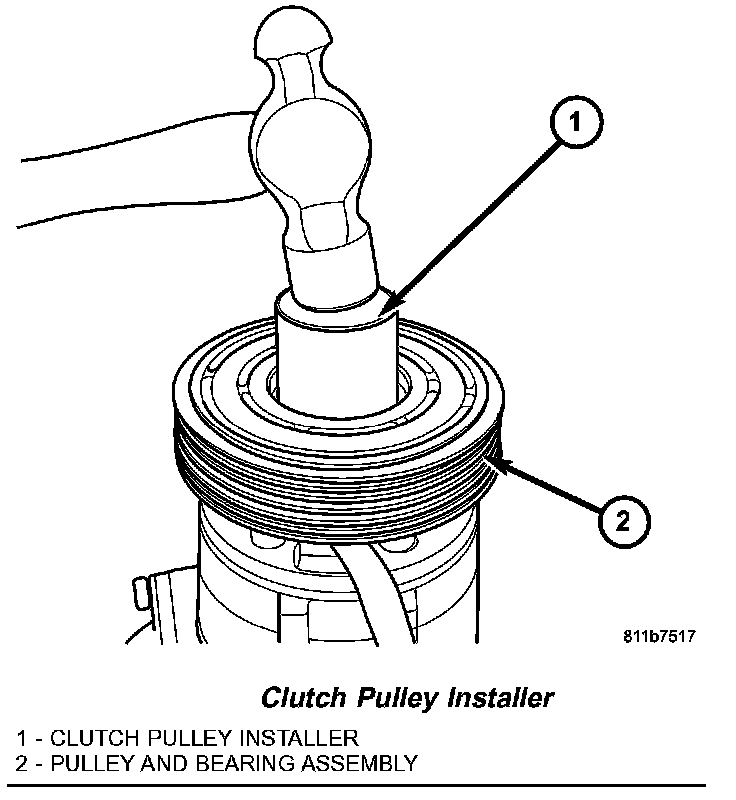 1

2

811b7517

Clutch Pulley Installer

1 - CLUTCH PULLEY INSTALLER
2 - PULLEY AND BEARING ASSEMBLY