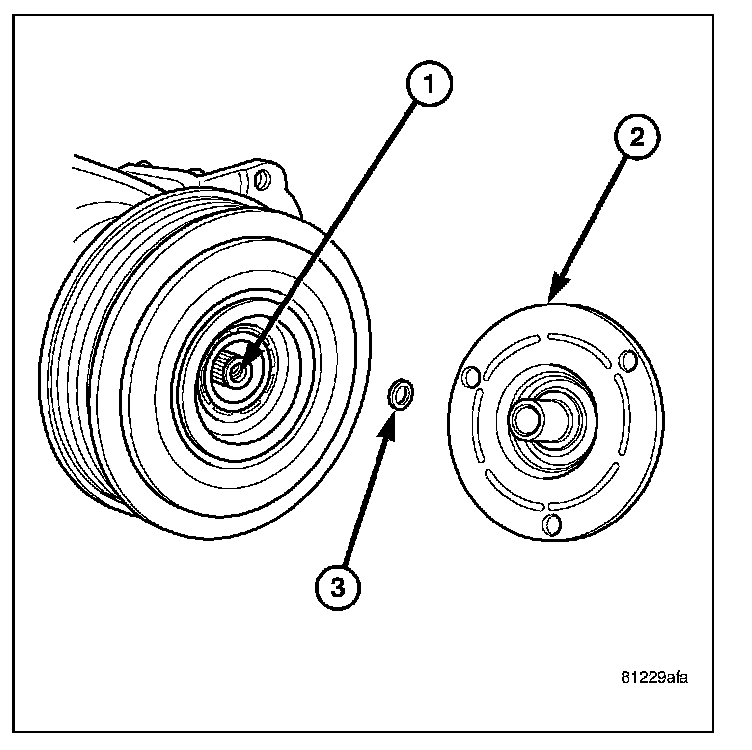 1
2
3
81229afa