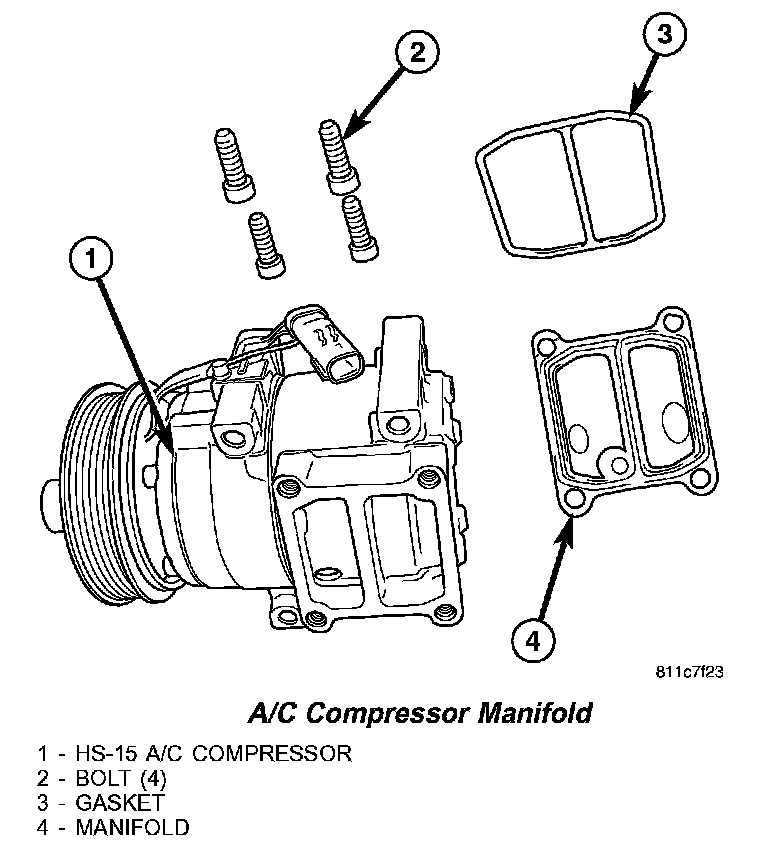 2

3

1

4

811c7f23

A/C Compressor Manifold

1 - HS-15 A/C COMPRESSOR
2 - BOLT (4)
3 - GASKET
4 - MANIFOLD