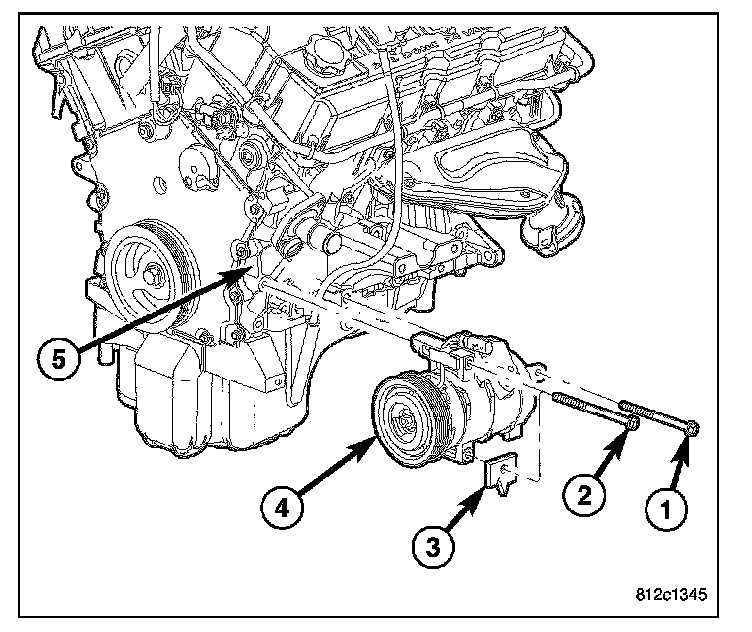 5
4
3
2
1
812c1345